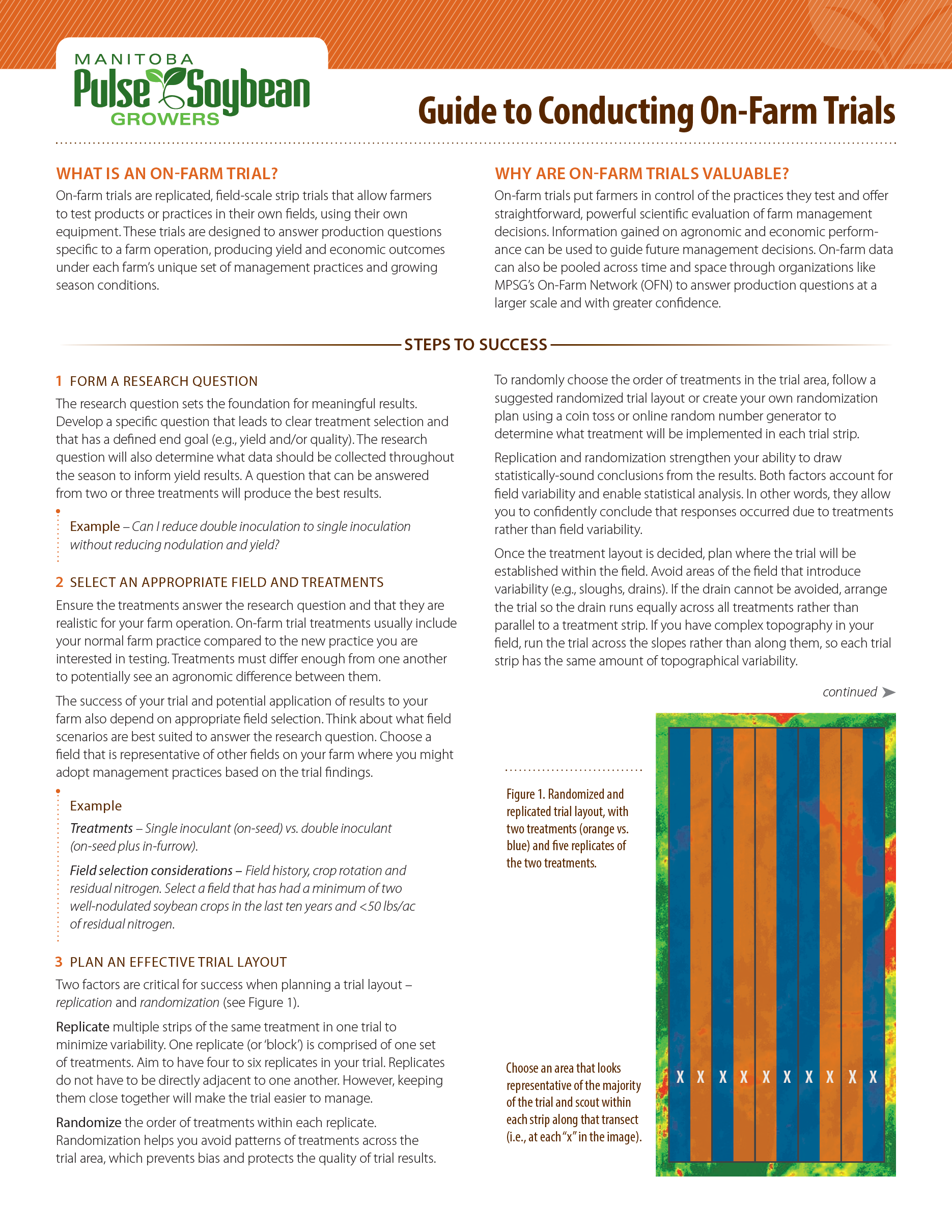 MANITOBA
Pulse Soybean
GROWERS

Guide to Conducting On-Farm Trials

WHAT IS AN ON-FARM TRIAL?

On-farm trials are replicated, field-scale strip trials that allow farmers to test products or practices in their own fields, using their own equipment. These trials are designed to answer production questions specific to a farm operation, producing yield and economic outcomes under each farm's unique set of management practices and growing season conditions.

WHY ARE ON-FARM TRIALS VALUABLE?

On-farm trials put farmers in control of the practices they test and offer straightforward, powerful scientific evaluation of farm management decisions. Information gained on agronomic and economic performance can be used to guide future management decisions. On-farm data can also be pooled across time and space through organizations like MPSG's On-Farm Network (OFN) to answer production questions at a larger scale and with greater confidence.

STEPS TO SUCCESS

1 FORM A RESEARCH QUESTION

The research question sets the foundation for meaningful results. Develop a specific question that leads to clear treatment selection and that has a defined end goal (e.g., yield and/or quality). The research question will also determine what data should be collected throughout the season to inform yield results. A question that can be answered from two or three treatments will produce the best results.

Example – Can I reduce double inoculation to single inoculation without reducing nodulation and yield?

2 SELECT AN APPROPRIATE FIELD AND TREATMENTS

Ensure the treatments answer the research question and that they are realistic for your farm operation. On-farm trial treatments usually include your normal farm practice compared to the new practice you are interested in testing. Treatments must differ enough from one another to potentially see an agronomic difference between them.

The success of your trial and potential application of results to your farm also depend on appropriate field selection. Think about what field scenarios are best suited to answer the research question. Choose a field that is representative of other fields on your farm where you might adopt management practices based on the trial findings.

Example

Treatments – Single inoculant (on-seed) vs. double inoculant (on-seed plus in-furrow).

Field selection considerations – Field history, crop rotation and residual nitrogen. Select a field that has had a minimum of two well-nodulated soybean crops in the last ten years and <50 lbs/ac of residual nitrogen.

3 PLAN AN EFFECTIVE TRIAL LAYOUT

Two factors are critical for success when planning a trial layout – replication and randomization (see Figure 1).

Replicate multiple strips of the same treatment in one trial to minimize variability. One replicate (or 'block') is comprised of one set of treatments. Aim to have four to six replicates in your trial. Replicates do not have to be directly adjacent to one another. However, keeping them close together will make the trial easier to manage.

Randomize the order of treatments within each replicate. Randomization helps you avoid patterns of treatments across the trial area, which prevents bias and protects the quality of trial results.

To randomly choose the order of treatments in the trial area, follow a suggested randomized trial layout or create your own randomization plan using a coin toss or online random number generator to determine what treatment will be implemented in each trial strip.

Replication and randomization strengthen your ability to draw statistically-sound conclusions from the results. Both factors account for field variability and enable statistical analysis. In other words, they allow you to confidently conclude that responses occurred due to treatments rather than field variability.

Once the treatment layout is decided, plan where the trial will be established within the field. Avoid areas of the field that introduce variability (e.g., sloughs, drains). If the drain cannot be avoided, arrange the trial so the drain runs equally across all treatments rather than parallel to a treatment strip. If you have complex topography in your field, run the trial across the slopes rather than along them, so each trial strip has the same amount of topographical variability.

continued

Figure 1. Randomized and replicated trial layout, with two treatments (orange vs. blue) and five replicates of the two treatments.

Choose an area that looks representative of the majority of the trial and scout within each strip along that transect (i.e., at each "x" in the image).

X X X X X X X X X X